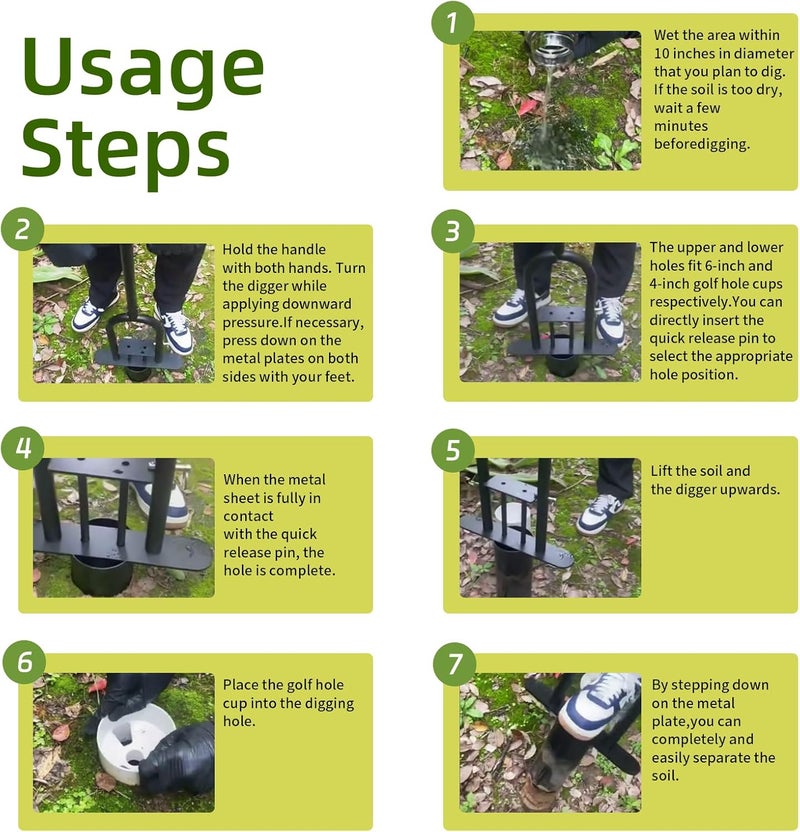 Usage Steps

1
Wet the area within 10 inches in diameter that you plan to dig. If the soil is too dry, wait a few minutes beforedigging.

2
Hold the handle with both hands. Turn the digger while applying downward pressure.If necessary, press down on the metal plates on both sides with your feet.

3
The upper and lower holes fit 6-inch and 4-inch golf hole cups respectively.You can directly insert the quick release pin to select the appropriate hole position.

4
When the metal sheet is fully in contact with the quick release pin, the hole is complete.

5
Lift the soil and the digger upwards.

6
Place the golf hole cup into the digging hole.

7
By stepping down on the metal plate,you can completely and easily separate the soil.